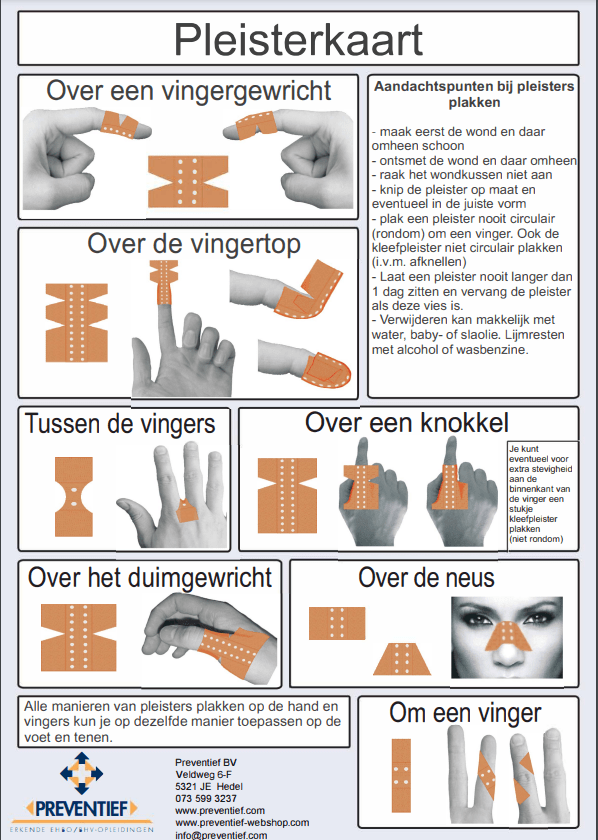 Pleisterkaart

Over een vingergewricht

Aandachtspunten bij pleisters plakken

- maak eerst de wond en daar omheen schoon
- ontsmet de wond en daar omheen
- raak het wondkussen niet aan
- knip de pleister op maat en eventueel in de juiste vorm
- plak een pleister nooit circulair (rondom) om een vinger. Ook de kleefpleister niet circulair plakken (i.v.m. afknellen)
- Laat een pleister nooit langer dan 1 dag zitten en vervang de pleister als deze vies is.
- Verwijderen kan makkelijk met water, baby- of slaolie. Lijmresten met alcohol of wasbenzine.

Over de vingertop

Tussen de vingers

Over een knokkel

Je kunt eventueel voor extra stevigheid aan de binnenkant van de vinger een stukje kleefpleister plakken (niet rondom)

Over het duimgewricht

Over de neus

Alle manieren van pleisters plakken op de hand en vingers kun je op dezelfde manier toepassen op de voet en tenen.

Om een vinger

PREVENTIEF
ERKENDE EHBO/BHV-OPLEIDINGEN

Preventief BV
Veldweg 6-F
5321 JE Hedel
073 599 3237
www.preventief.com
www.preventief-webshop.com
info@preventief.com